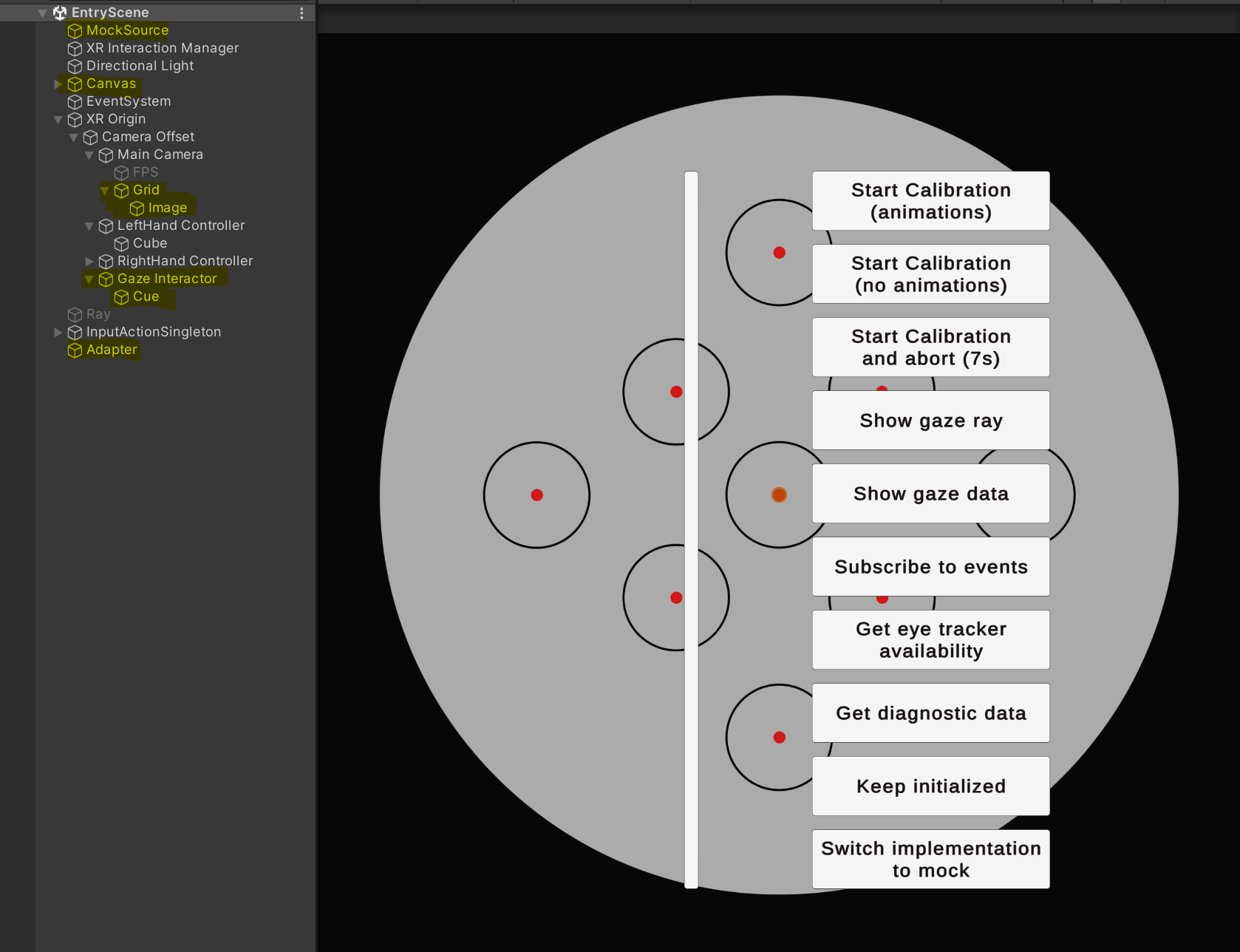 EntryScene
MockSource
XR Interaction Manager
Directional Light
Canvas
EventSystem
XR Origin
Camera Offset
Main Camera
FPS
Grid
Image
LeftHand Controller
Cube
RightHand Controller
Gaze Interactor
Cue
Ray
InputActionSingleton
Adapter

Start Calibration (animations)

Start Calibration (no animations)

Start Calibration and abort (7s)

Show gaze ray

Show gaze data

Subscribe to events

Get eye tracker availability

Get diagnostic data

Keep initialized

Switch implementation to mock