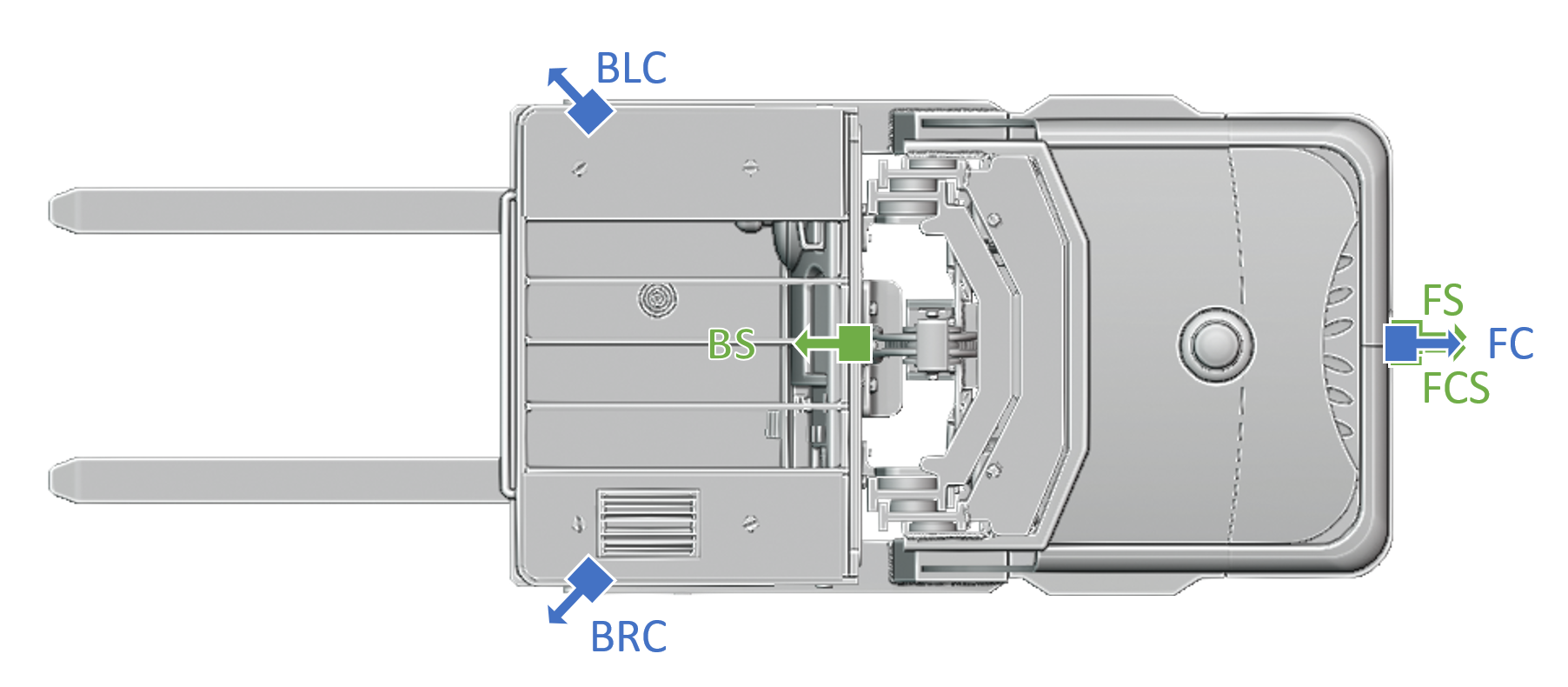 BLC

BS

FS

FC

FCS

BRC