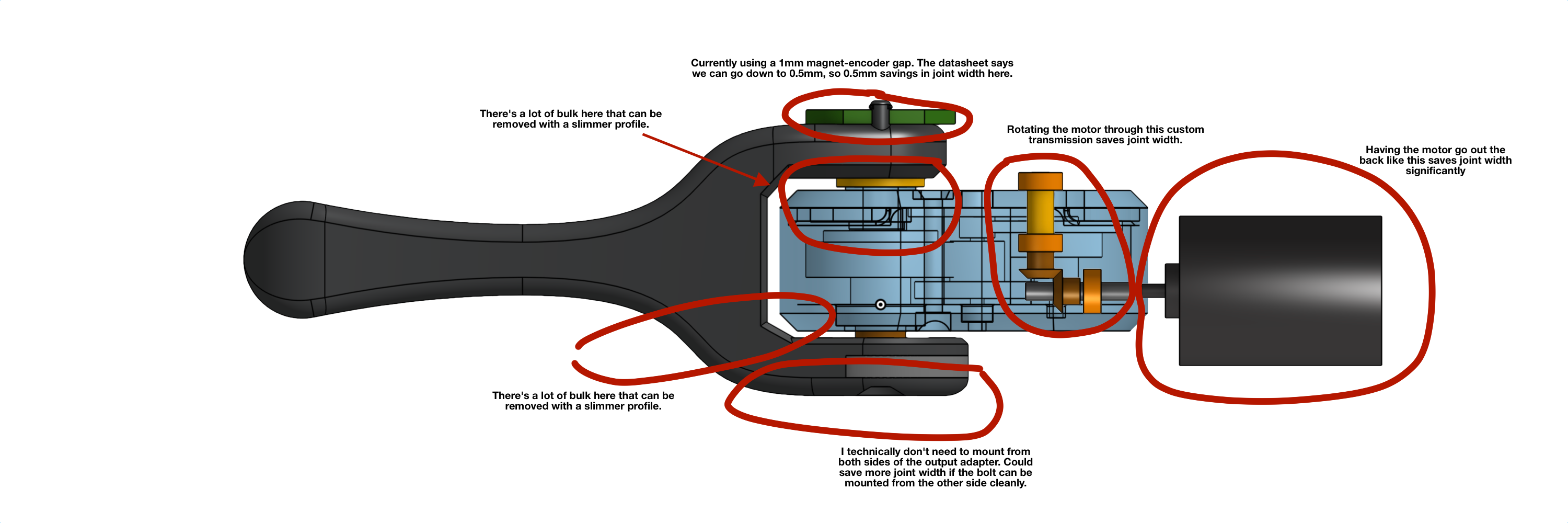 Currently using a 1mm magnet-encoder gap. The datasheet says we can go down to 0.5mm, so 0.5mm savings in joint width here.

There's a lot of bulk here that can be removed with a slimmer profile.

Rotating the motor through this custom transmission saves joint width.

Having the motor go out the back like this saves joint width significantly

There's a lot of bulk here that can be removed with a slimmer profile.

I technically don't need to mount from both sides of the output adapter. Could save more joint width if the bolt can be mounted from the other side cleanly.