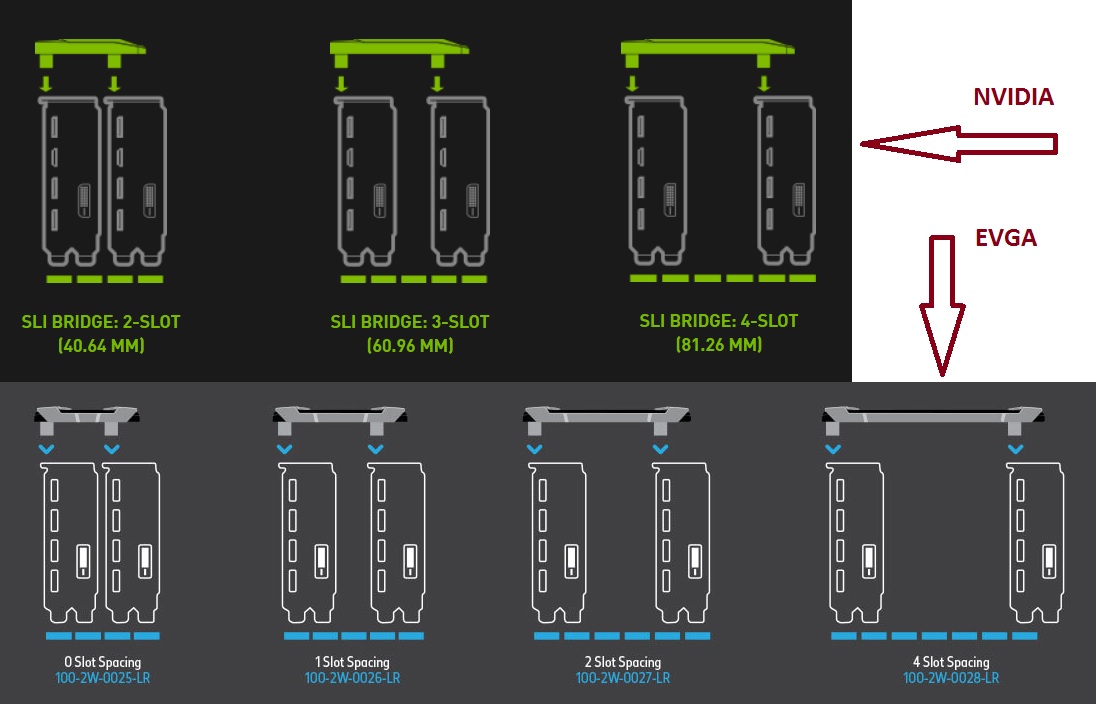 SLI BRIDGE: 2-SLOT
(40.64 MM)

SLI BRIDGE: 3-SLOT
(60.96 MM)

SLI BRIDGE: 4-SLOT
(81.26 MM)

NVIDIA

EVGA

0 Slot Spacing
100-2W-0025-LR

1 Slot Spacing
100-2W-0026-LR

2 Slot Spacing
100-2W-0027-LR

4 Slot Spacing
100-2W-0028-LR