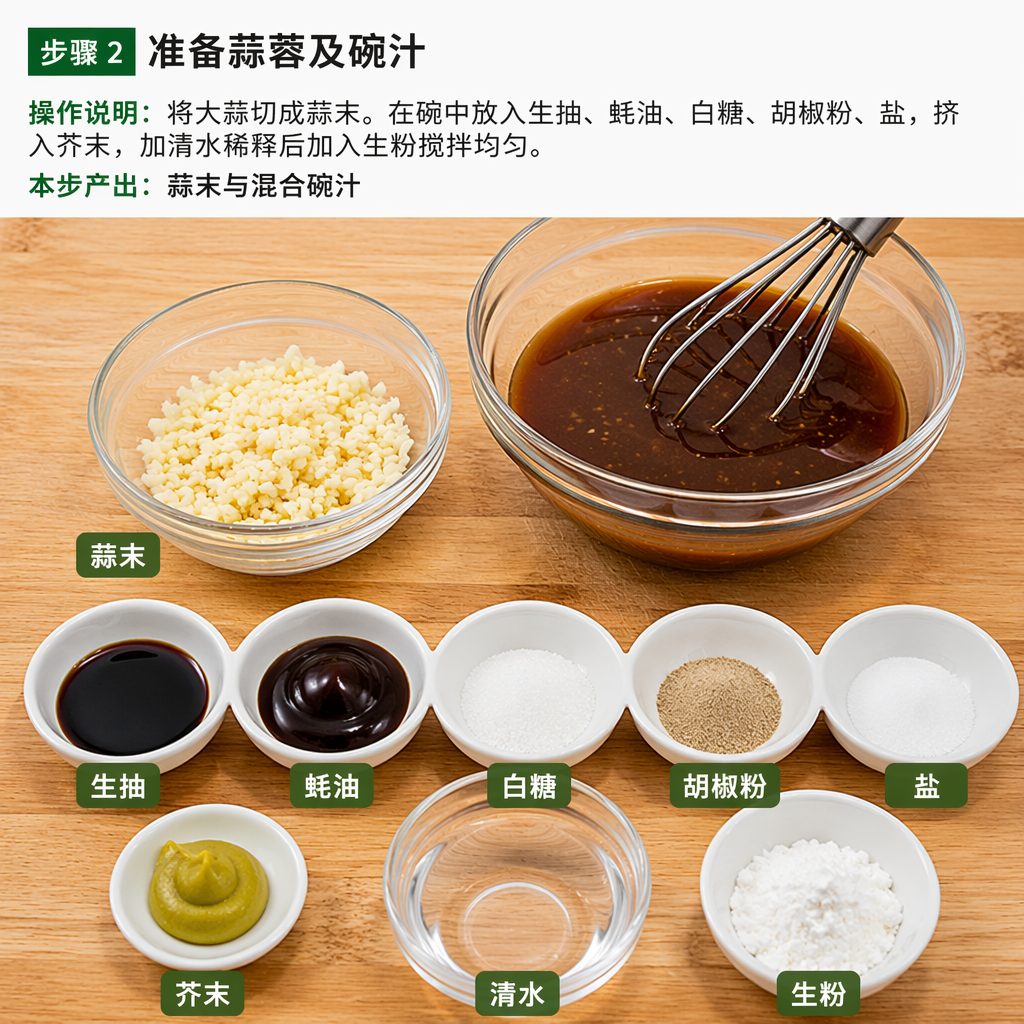 步骤2 准备蒜蓉及碗汁

操作说明：将大蒜切成蒜末。在碗中放入生抽、蚝油、白糖、胡椒粉、盐，挤入芥末，加清水稀释后加入生粉搅拌均匀。

本步产出：蒜末与混合碗汁

蒜末

生抽

蚝油

白糖

胡椒粉

盐

芥末

清水

生粉