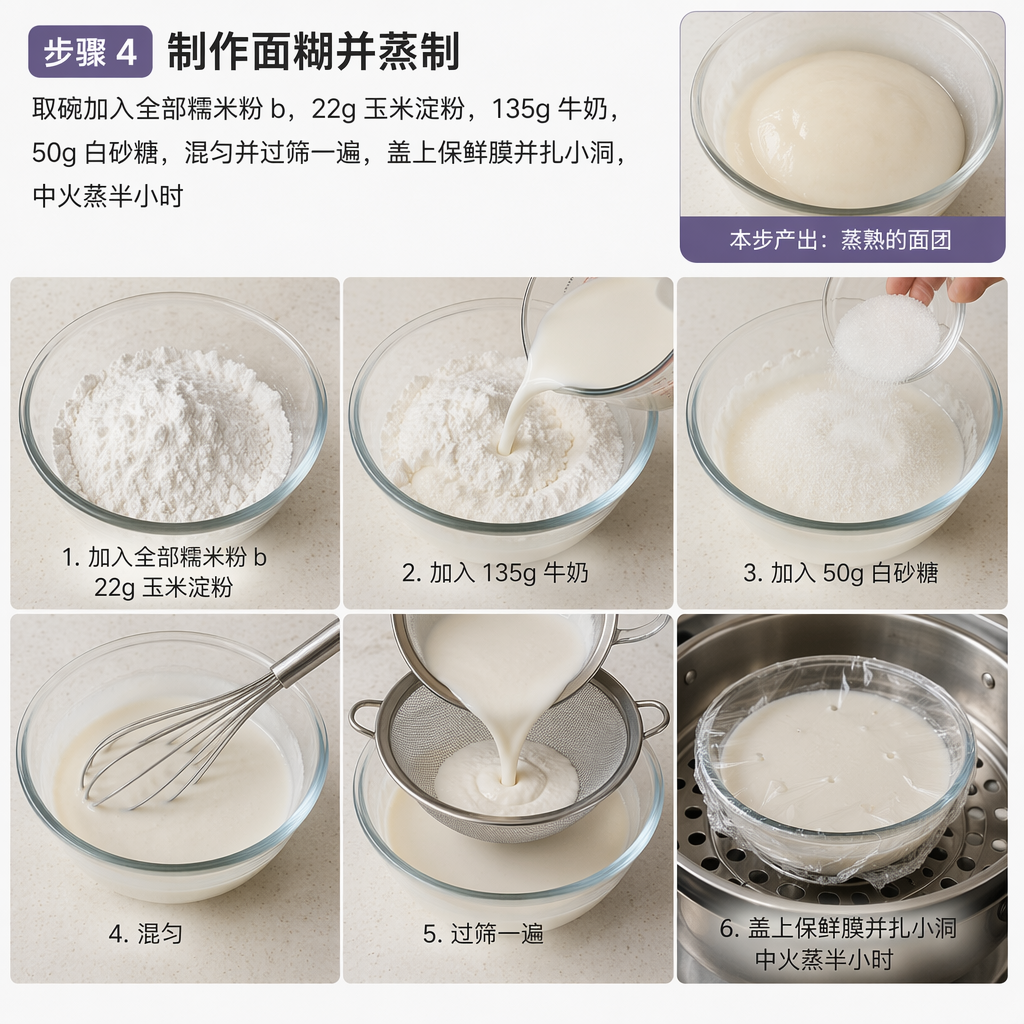 步骤4 制作面糊并蒸制

取碗加入全部糯米粉b，22g玉米淀粉，135g牛奶，50g白砂糖，混匀并过筛一遍，盖上保鲜膜并扎小洞，中火蒸半小时

本步产出：蒸熟的面团

1.加入全部糯米粉b
22g玉米淀粉

2.加入135g牛奶

3.加入50g白砂糖

4.混匀

5.过筛一遍

6.盖上保鲜膜并扎小洞
中火蒸半小时